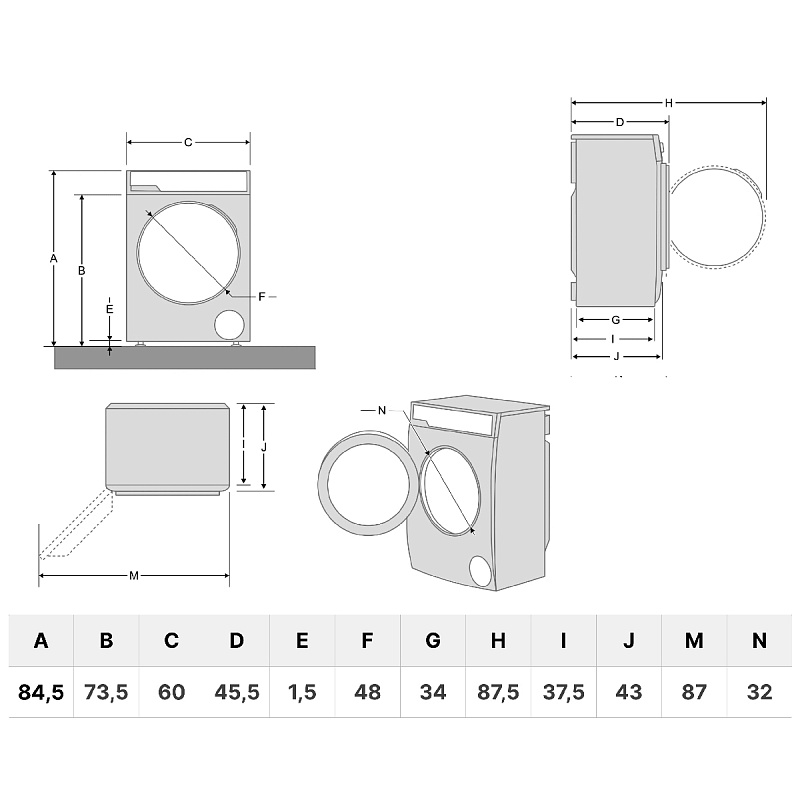 C
A
B
E
F
H
D
G
I
J
I
J
M
N

| A | B | C | D | E | F | G | H | I | J | M | N |
|---|---|---|---|---|---|---|---|---|---|---|---|
| 84,5 | 73,5 | 60 | 45,5 | 1,5 | 48 | 34 | 87,5 | 37,5 | 43 | 87 | 32 |