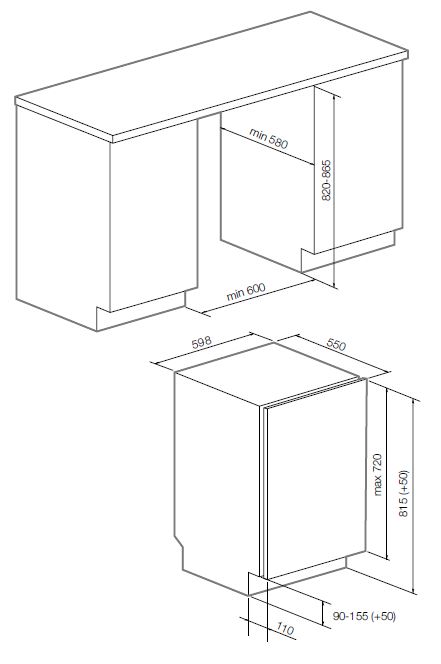 min 580

820-865

min 600

598

550

max 720

815 (+50)

90-155 (+50)

110