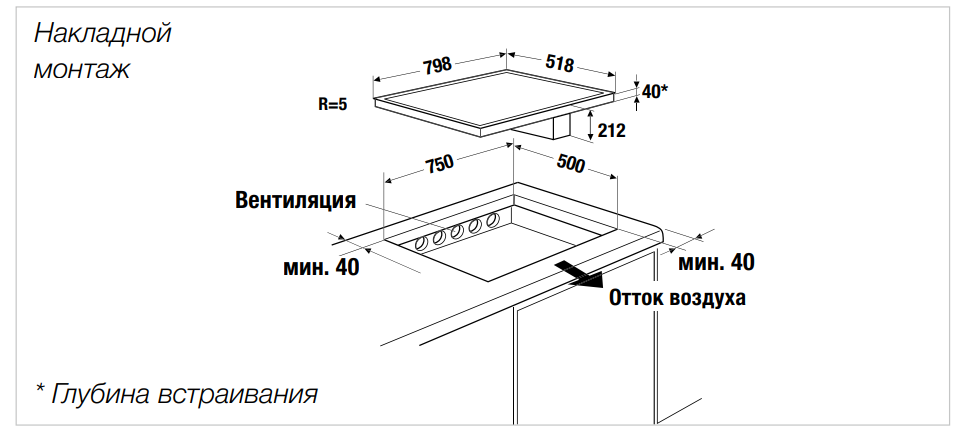 Накладной монтаж

798

518

40*

R=5

212

750

500

Вентиляция

мин. 40

мин. 40

Отток воздуха

* Глубина встраивания